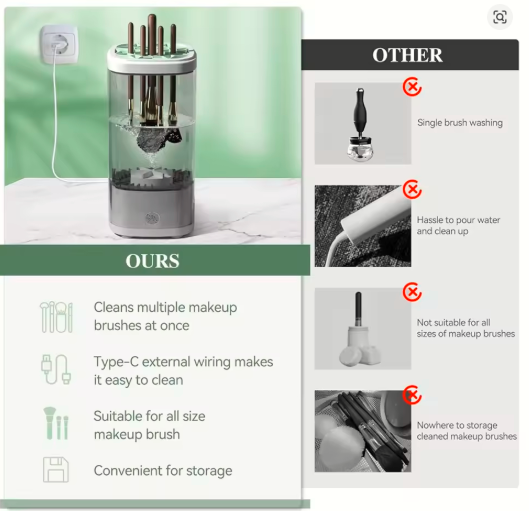 OURS

Cleans multiple makeup brushes at once

Type-C external wiring makes it easy to clean

Suitable for all size makeup brush

Convenient for storage

OTHER

Single brush washing

Hassle to pour water and clean up

Not suitable for all sizes of makeup brushes

Nowhere to storage cleaned makeup brushes