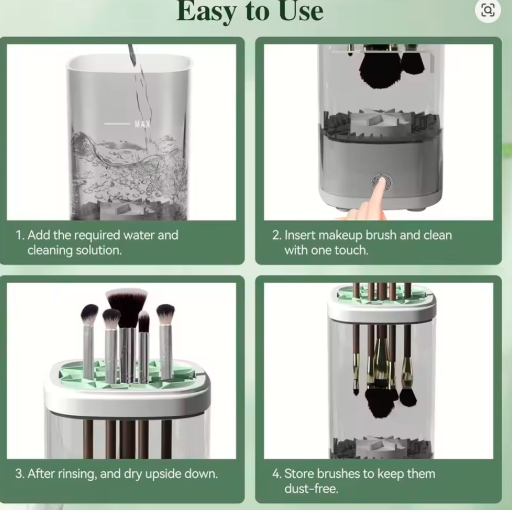 Easy to Use

MAX

1. Add the required water and cleaning solution.

2. Insert makeup brush and clean with one touch.

3. After rinsing, and dry upside down.

4. Store brushes to keep them dust-free.